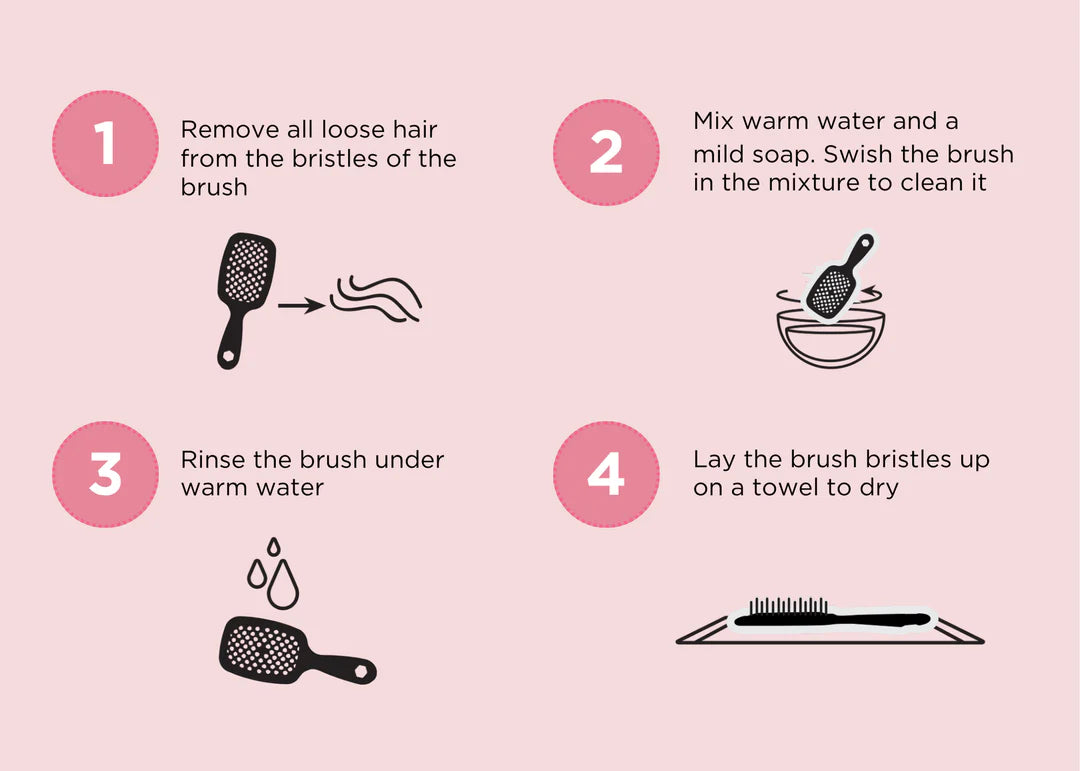 1

Remove all loose hair from the bristles of the brush

2

Mix warm water and a mild soap. Swish the brush in the mixture to clean it

3

Rinse the brush under warm water

4

Lay the brush bristles up on a towel to dry