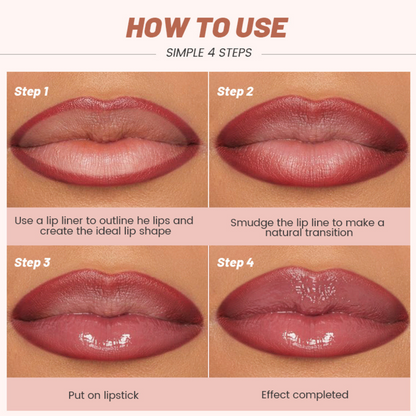 HOW TO USE

SIMPLE 4 STEPS

Step 1

Use a lip liner to outline he lips and create the ideal lip shape

Step 2

Smudge the lip line to make a natural transition

Step 3

Put on lipstick

Step 4

Effect completed